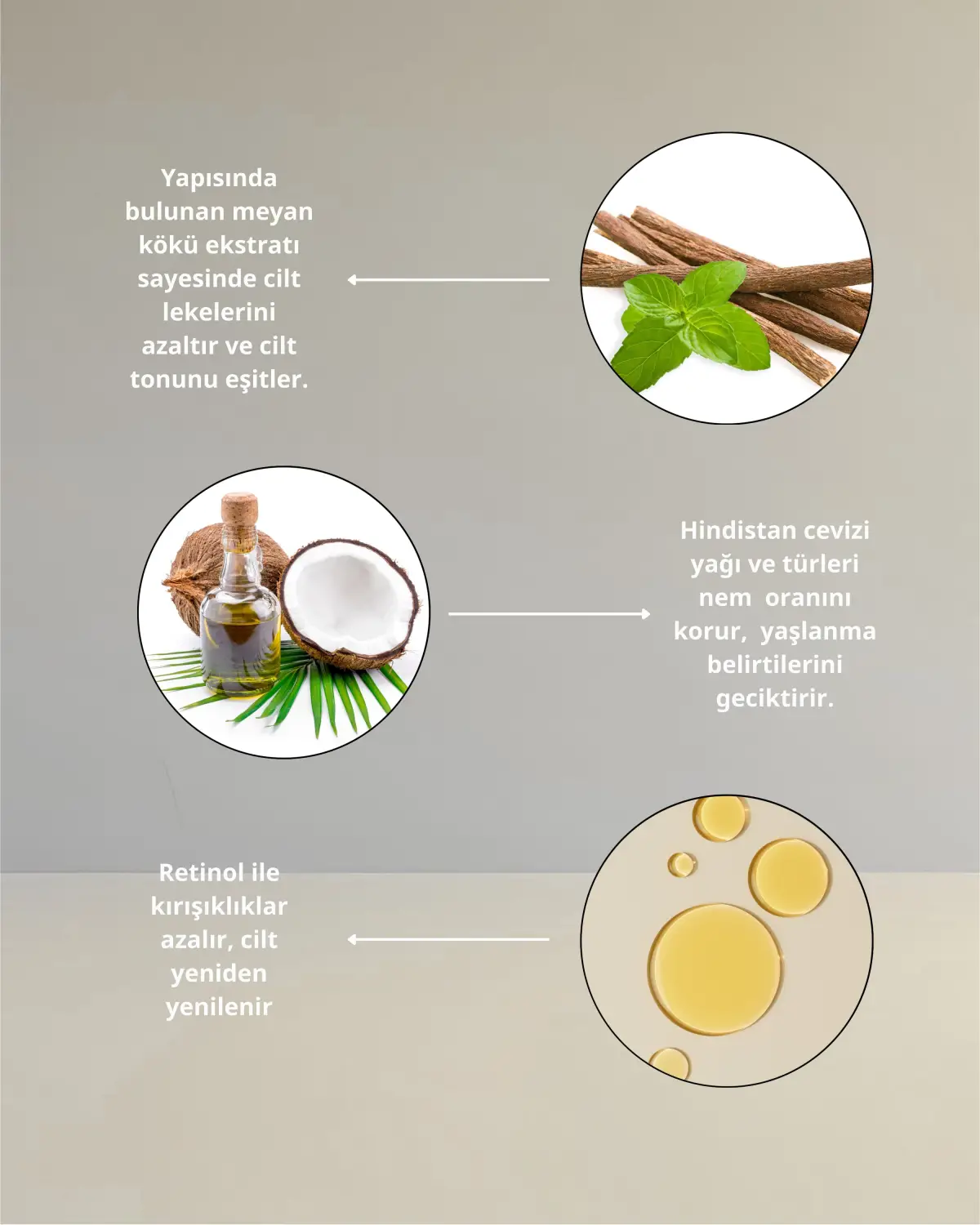 Yapısında bulunan meyan kökü ekstratı sayesinde cilt lekelerini azaltır ve cilt tonunu eşitler.

Hindistan cevizi yağı ve türleri nem oranını korur, yaşlanma belirtilerini geciktirir.

Retinol ile kırışıklıklar azalır, cilt yeniden yenilenir